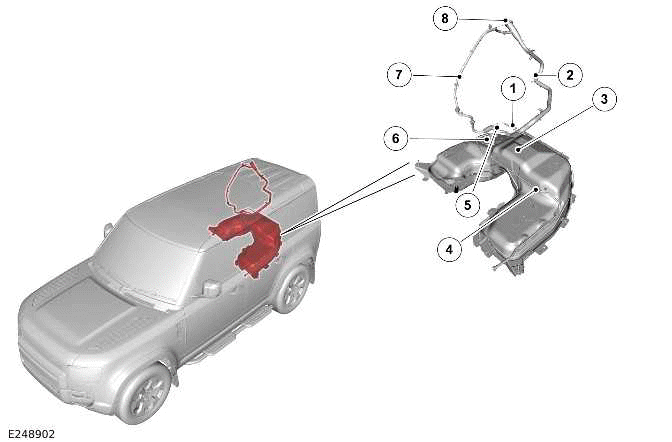 8
7
2
1
3
6
5
4
E248902